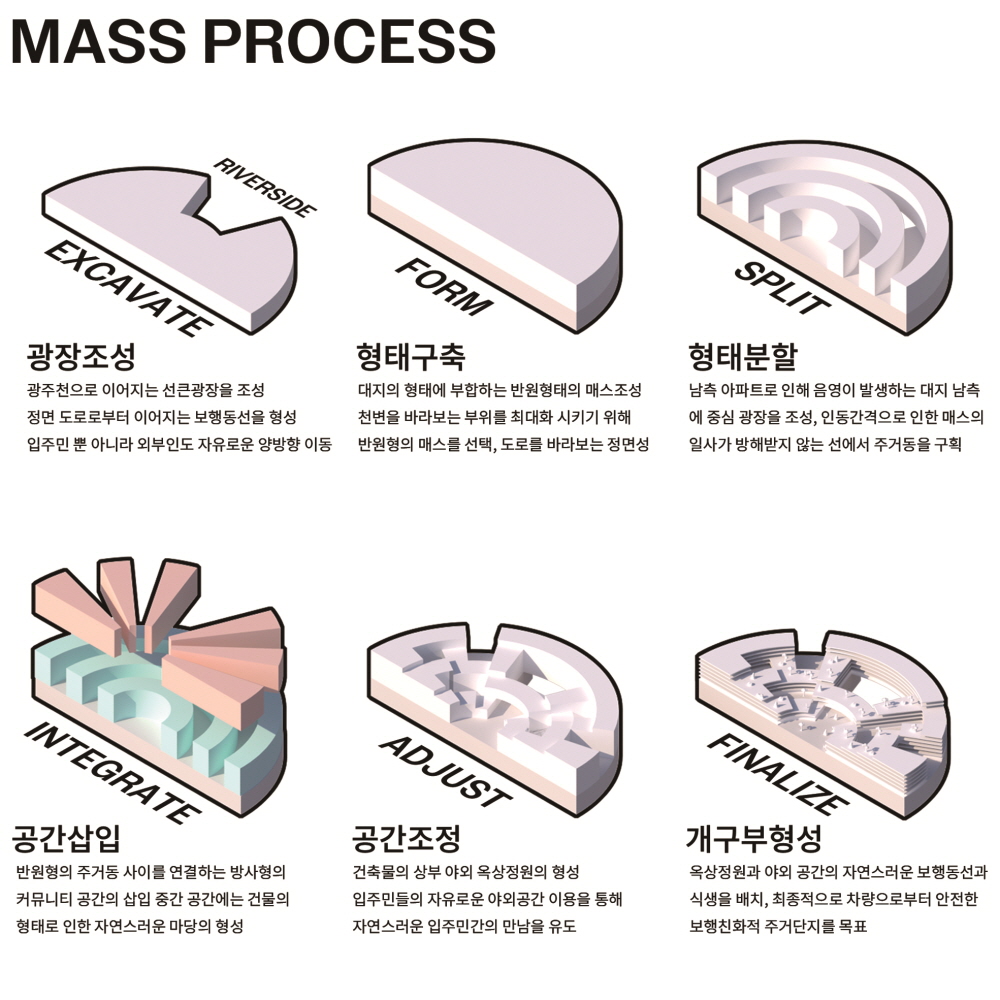 MASS PROCESS

RIVERSIDE

EXCAVATE

광장조성

광주천으로 이어지는 선큰광장을 조성
정면 도로로부터 이어지는 보행동선을 형성
입주민 뿐 아니라 외부인도 자유로운 양방향 이동

FORM

형태구축

대지의 형태에 부합하는 반원형태의 매스조성
천변을 바라보는 부위를 최대화 시키기 위해
반원형의 매스를 선택, 도로를 바라보는 정면성

SPLIT

형태분할

남측 아파트로 인해 음영이 발생하는 대지 남측
에 중심 광장을 조성, 인동간격으로 인한 매스의
일사가 방해받지 않는 선에서 주거동을 구획

INTEGRATE

공간삽입

반원형의 주거동 사이를 연결하는 방사형의
커뮤니티 공간의 삽입 중간 공간에는 건물의
형태로 인한 자연스러운 마당의 형성

ADJUST

공간조정

건축물의 상부 야외 옥상정원의 형성
입주민들의 자유로운 야외공간 이용을 통해
자연스러운 입주민간의 만남을 유도

FINALIZE

개구부형성

옥상정원과 야외 공간의 자연스러운 보행동선과
식생을 배치, 최종적으로 차량으로부터 안전한
보행친화적 주거단지를 목표