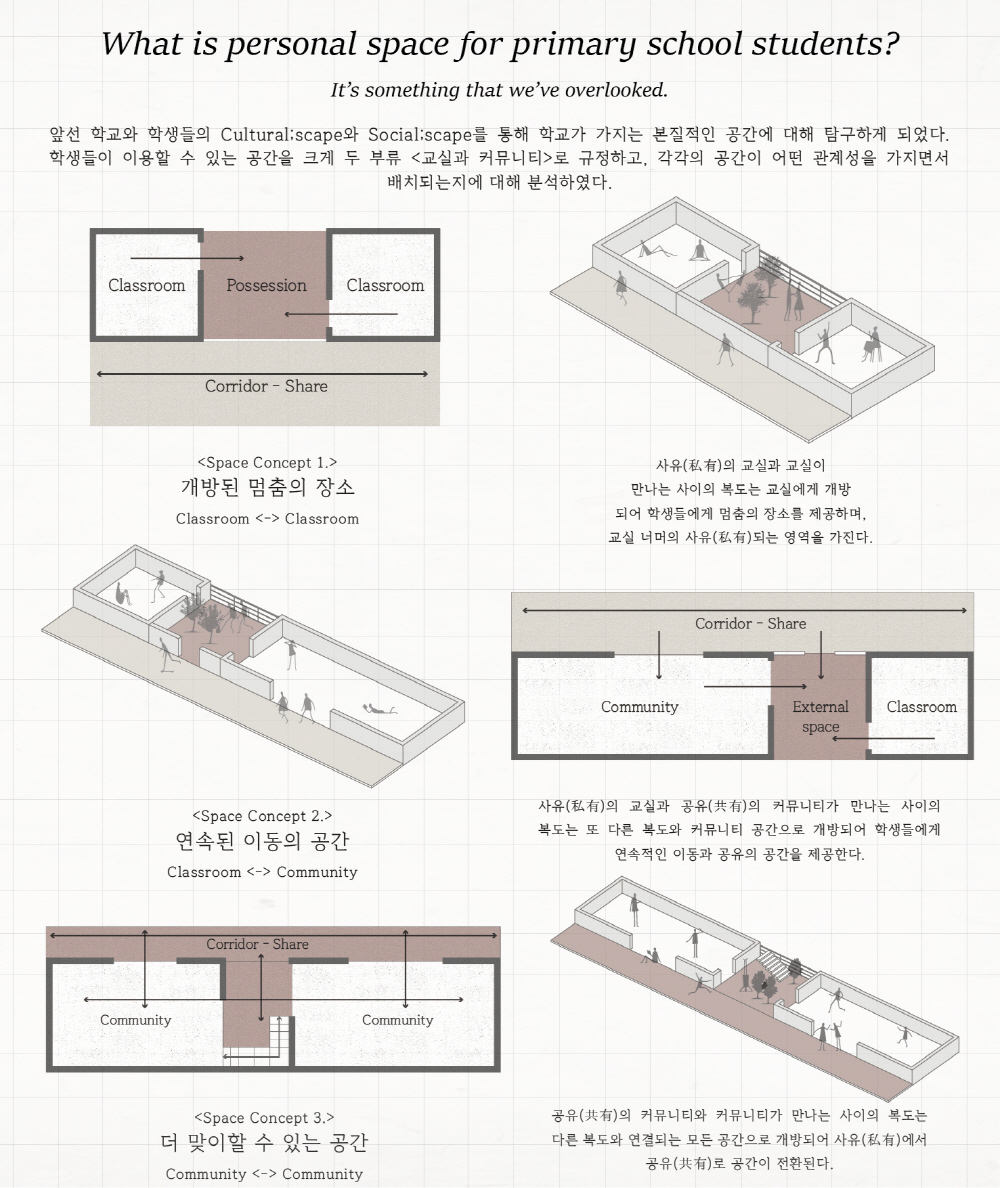 What is personal space for primary school students?

It's something that we've overlooked.

앞선 학교와 학생들의 Cultural:scape와 Social:scape를 통해 학교가 가지는 본질적인 공간에 대해 탐구하게 되었다. 학생들이 이용할 수 있는 공간을 크게 두 부류 <교실과 커뮤니티>로 규정하고, 각각의 공간이 어떤 관계성을 가지면서 배치되는지에 대해 분석하였다.

Classroom

Possession

Classroom

Corridor - Share

<Space Concept 1.>
개방된 멈춤의 장소
Classroom <-> Classroom

사유(私有)의 교실과 교실이 만나는 사이의 복도는 교실에게 개방되어 학생들에게 멈춤의 장소를 제공하며, 교실 너머의 사유(私有)되는 영역을 가진다.

Corridor - Share

Community

External space

Classroom

<Space Concept 2.>
연속된 이동의 공간
Classroom <-> Community

사유(私有)의 교실과 공유(共有)의 커뮤니티가 만나는 사이의 복도는 또 다른 복도와 커뮤니티 공간으로 개방되어 학생들에게 연속적인 이동과 공유의 공간을 제공한다.

Corridor - Share

Community

Community

<Space Concept 3.>
더 맞이할 수 있는 공간
Community <-> Community

공유(共有)의 커뮤니티와 커뮤니티가 만나는 사이의 복도는 다른 복도와 연결되는 모든 공간으로 개방되어 사유(私有)에서 공유(共有)로 공간이 전환된다.