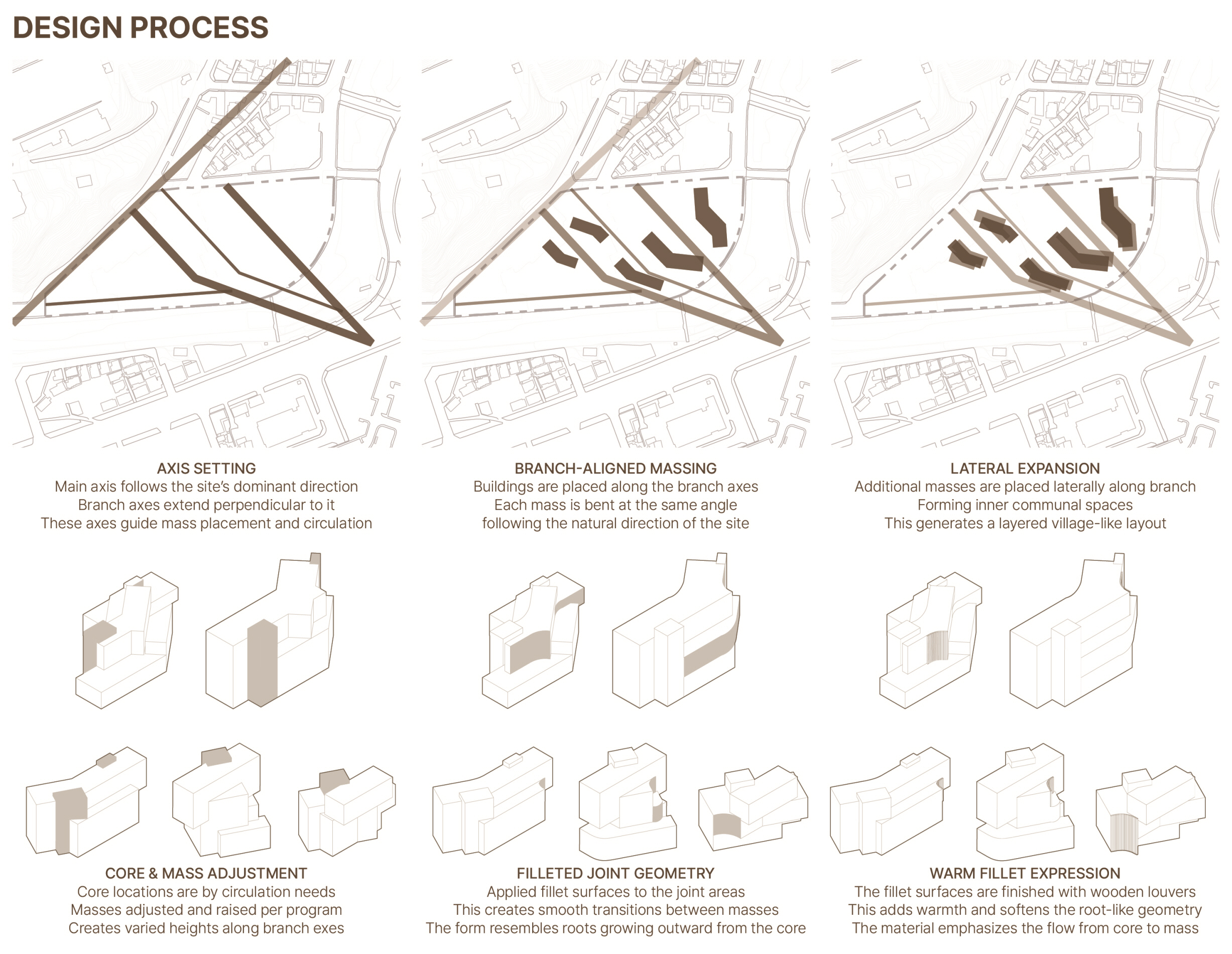 DESIGN PROCESS

AXIS SETTING
Main axis follows the site's dominant direction
Branch axes extend perpendicular to it
These axes guide mass placement and circulation

BRANCH-ALIGNED MASSING
Buildings are placed along the branch axes
Each mass is bent at the same angle
following the natural direction of the site

LATERAL EXPANSION
Additional masses are placed laterally along branch
Forming inner communal spaces
This generates a layered village-like layout

CORE & MASS ADJUSTMENT
Core locations are by circulation needs
Masses adjusted and raised per program
Creates varied heights along branch exes

FILLETED JOINT GEOMETRY
Applied fillet surfaces to the joint areas
This creates smooth transitions between masses
The form resembles roots growing outward from the core

WARM FILLET EXPRESSION
The fillet surfaces are finished with wooden louvers
This adds warmth and softens the root-like geometry
The material emphasizes the flow from core to mass