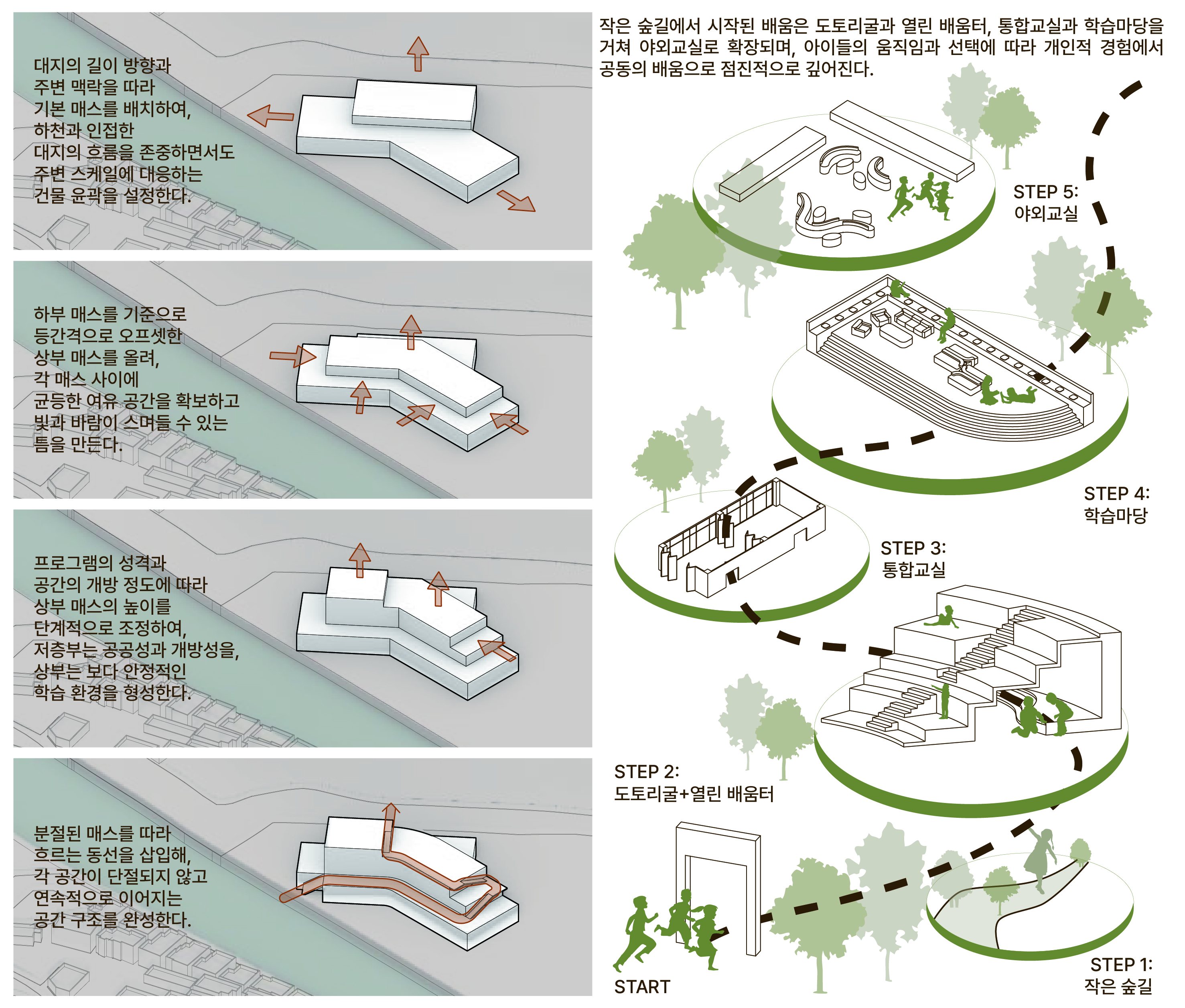 대지의 길이 방향과 주변 맥락을 따라 기본 매스를 배치하여, 하천과 인접한 대지의 흐름을 존중하면서도 주변 스케일에 대응하는 건물 윤곽을 설정한다.

하부 매스를 기준으로 등간격으로 오프셋한 상부 매스를 올려, 각 매스 사이에 균등한 여유 공간을 확보하고 빛과 바람이 스며들 수 있는 틈을 만든다.

프로그램의 성격과 공간의 개방 정도에 따라 상부 매스의 높이를 단계적으로 조정하여, 저층부는 공공성과 개방성을, 상부는 보다 안정적인 학습 환경을 형성한다.

분절된 매스를 따라 흐르는 동선을 삽입해, 각 공간이 단절되지 않고 연속적으로 이어지는 공간 구조를 완성한다.

작은 숲길에서 시작된 배움은 도토리굴과 열린 배움터, 통합교실과 학습마당을 거쳐 야외교실로 확장되며, 아이들의 움직임과 선택에 따라 개인적 경험에서 공동의 배움으로 점진적으로 깊어진다.

STEP 5: 야외교실

STEP 4: 학습마당

STEP 3: 통합교실

STEP 2: 도토리굴+열린 배움터

START

STEP 1: 작은 숲길